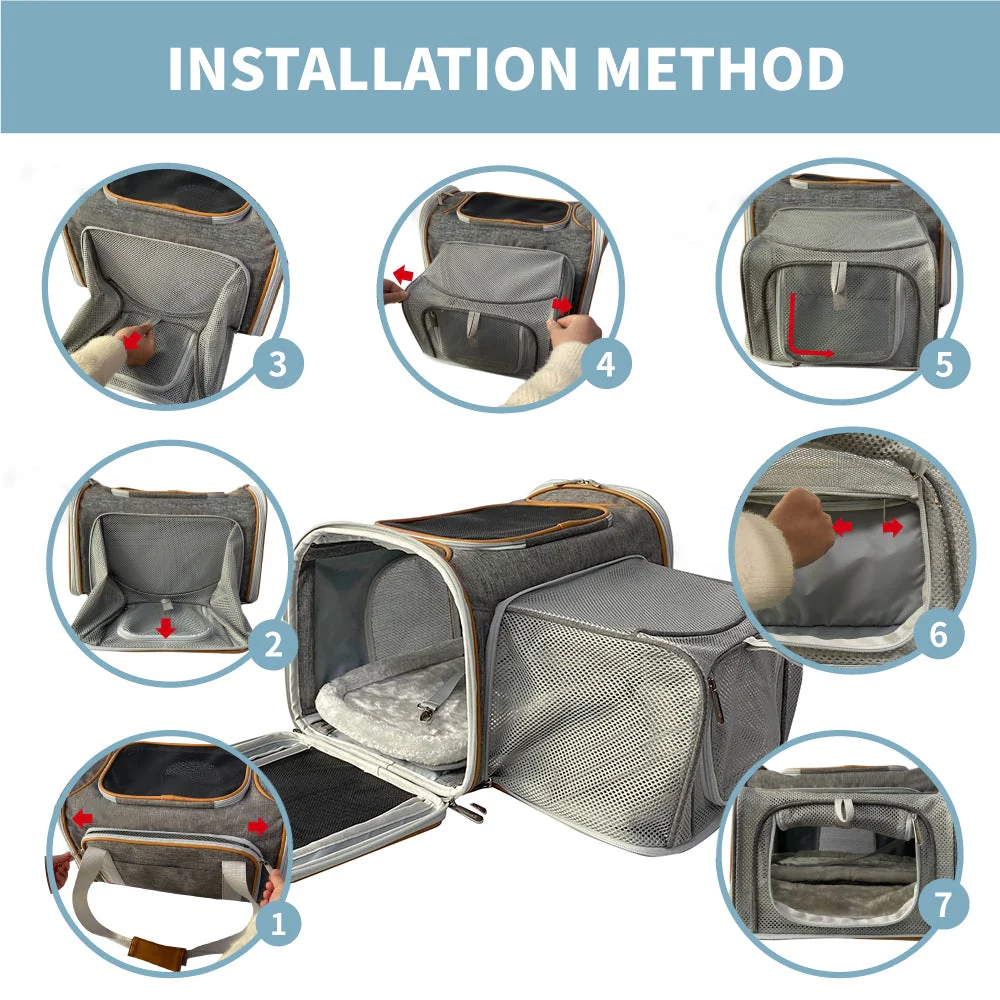 INSTALLATION METHOD

3

4

5

2

6

1

7