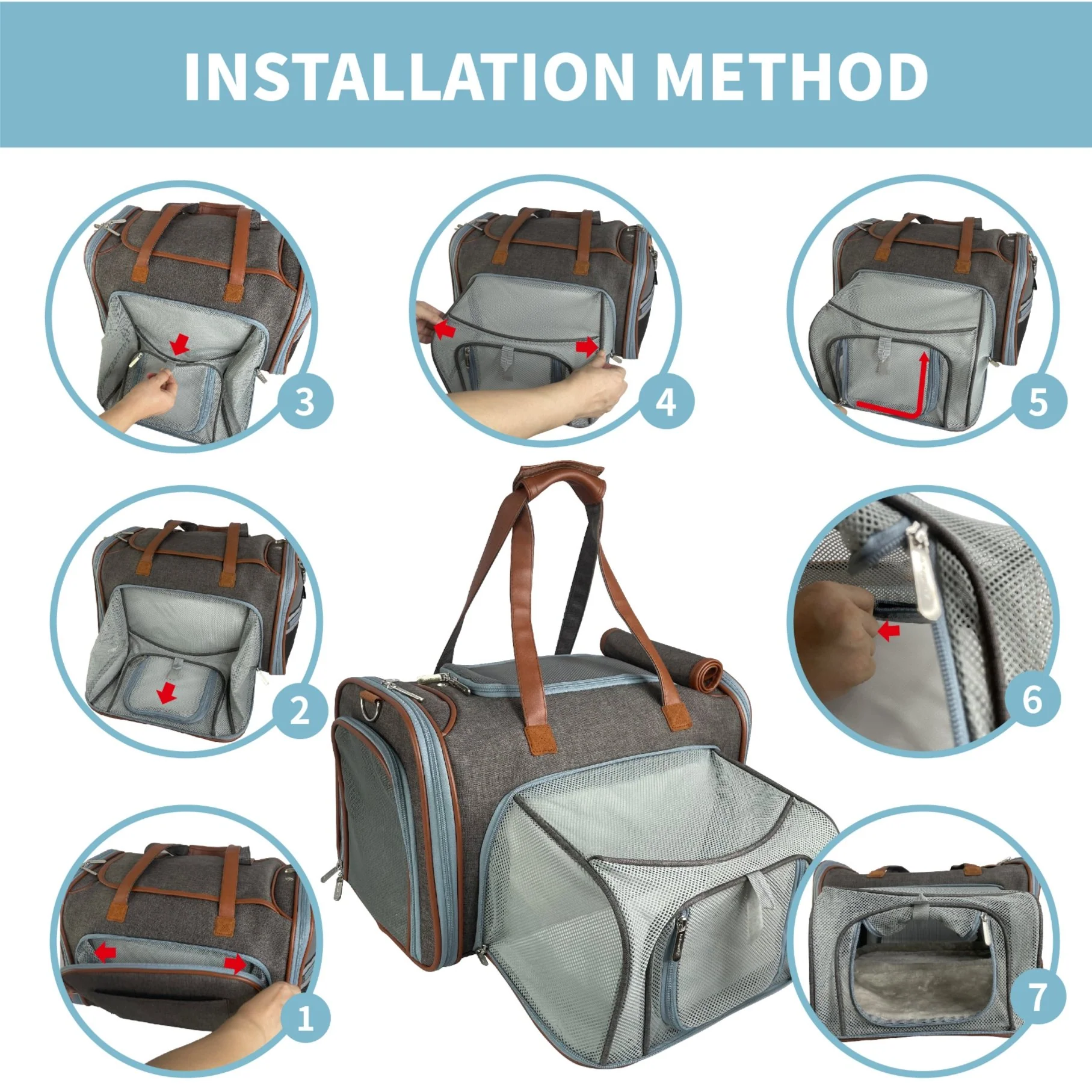 INSTALLATION METHOD

3

4

5

2

6

1

7