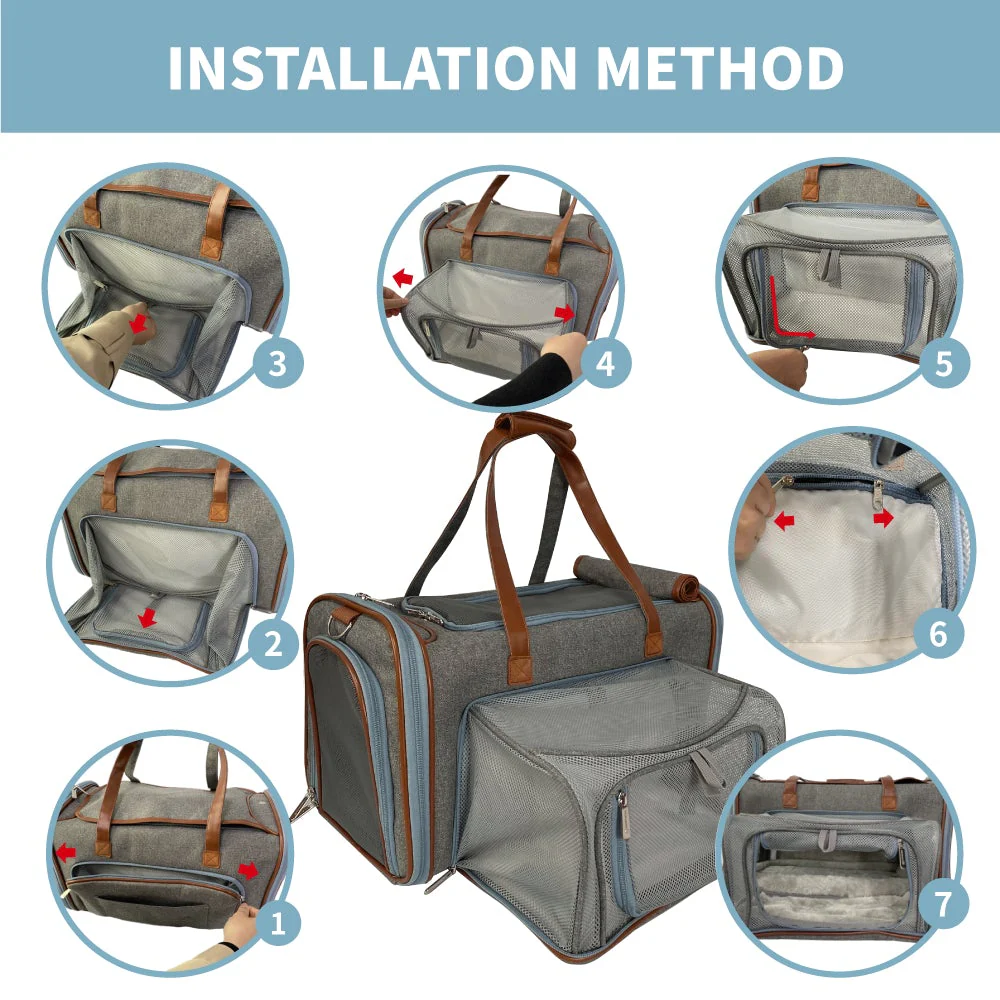 INSTALLATION METHOD

3

4

5

2

6

1

7