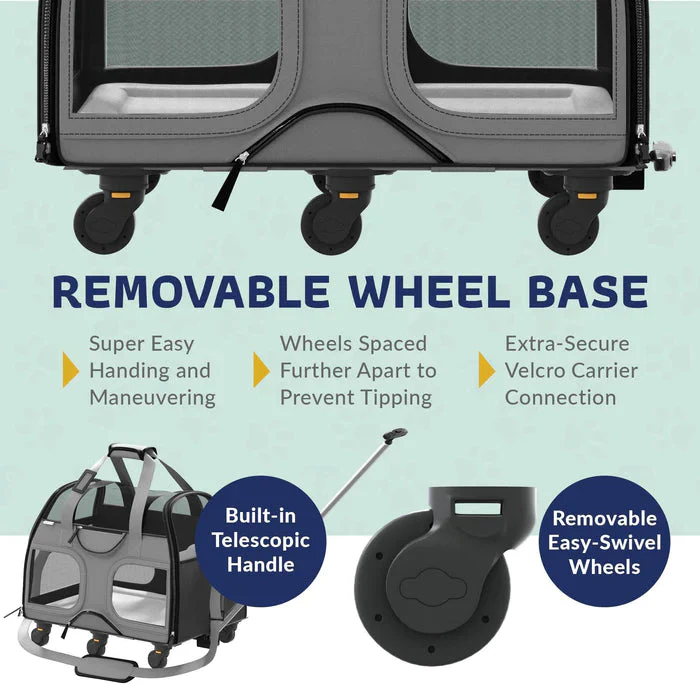 REMOVABLE WHEEL BASE

Super Easy Handing and Maneuvering

Wheels Spaced Further Apart to Prevent Tipping

Extra-Secure Velcro Carrier Connection

Built-in Telescopic Handle

Removable Easy-Swivel Wheels