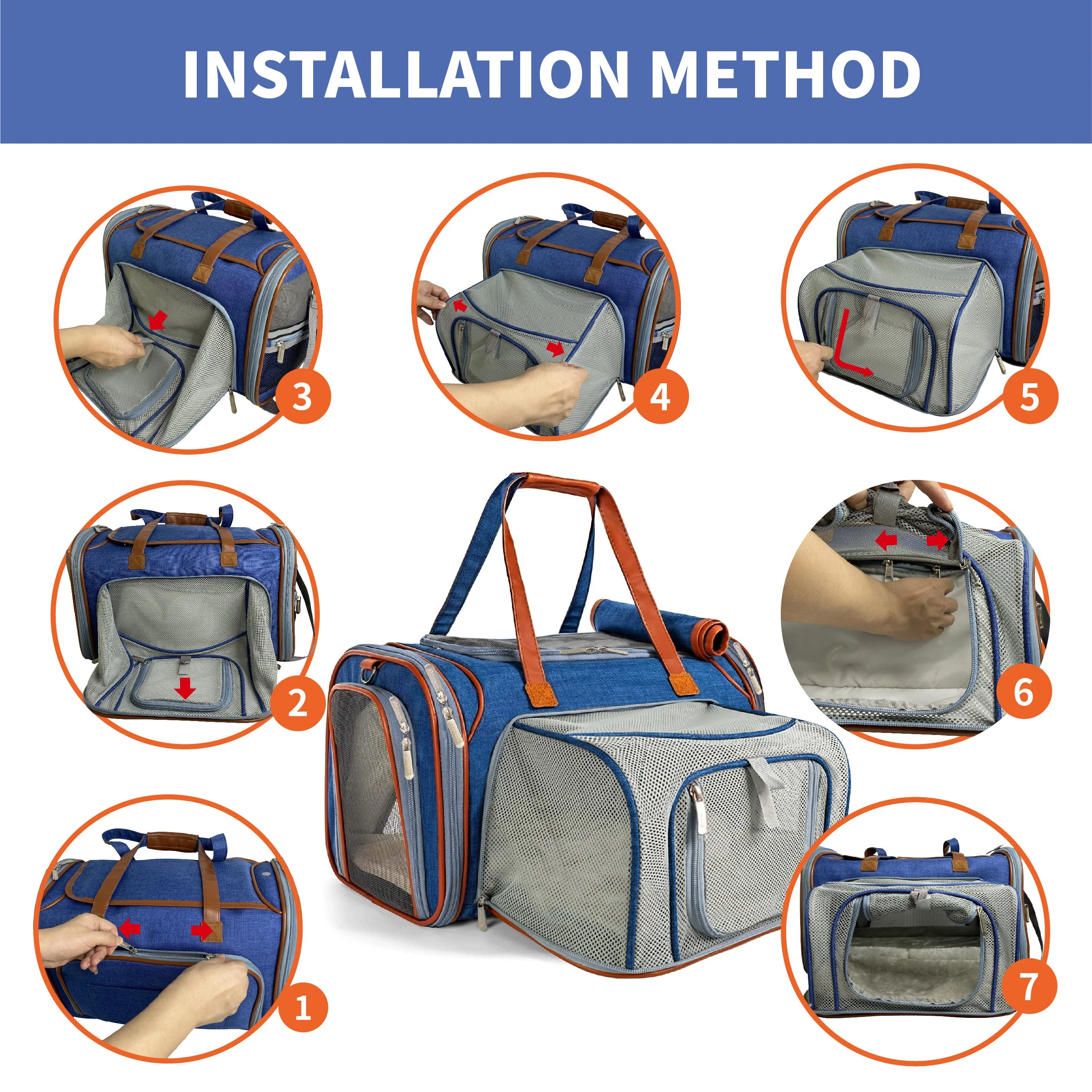 INSTALLATION METHOD

3

4

5

2

6

1

7